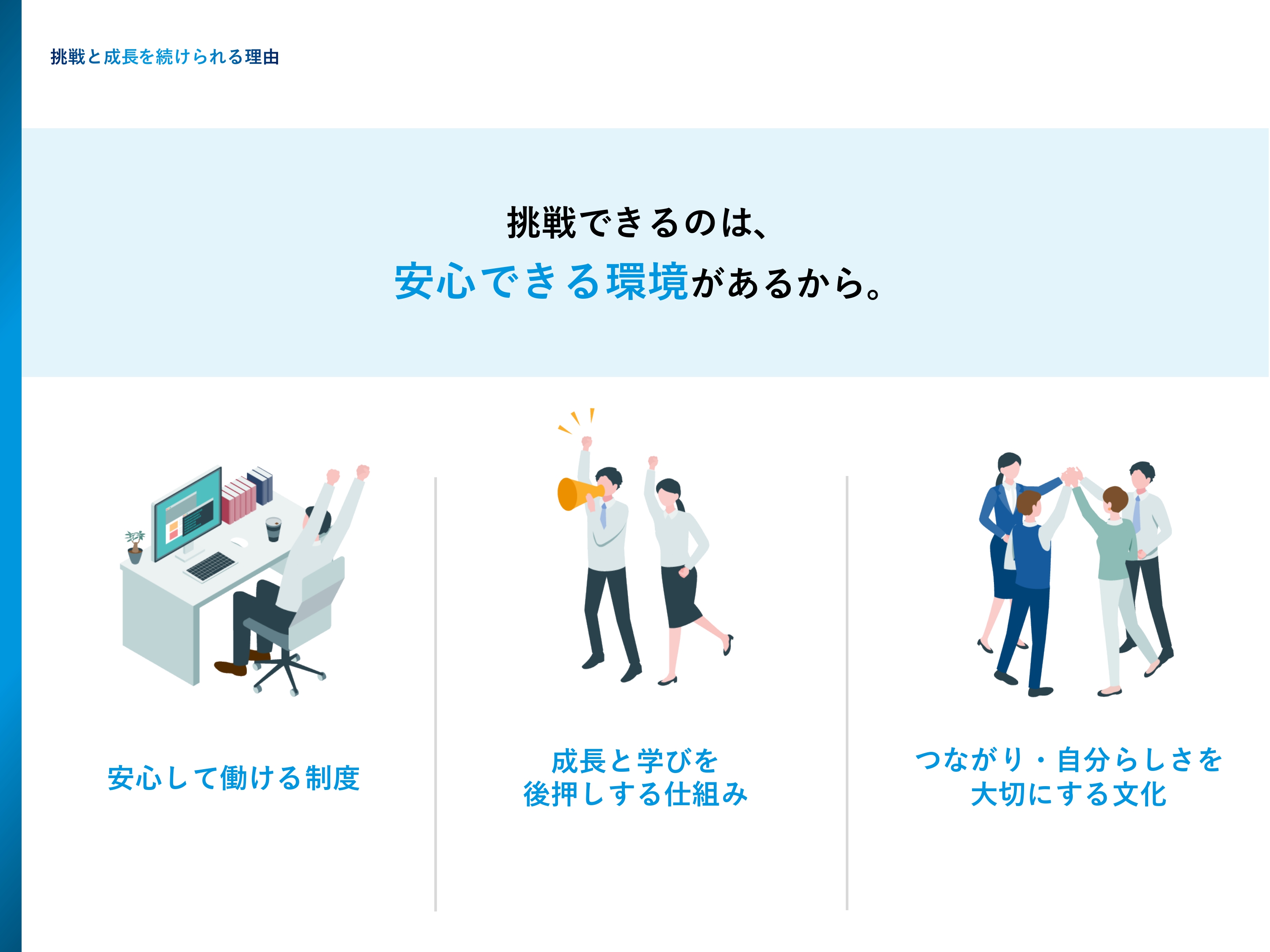 挑戦と成長を続けられる理由

挑戦できるのは、
安心できる環境があるから。

安心して働ける制度

成長と学びを
後押しする仕組み

つながり・自分らしさを
大切にする文化